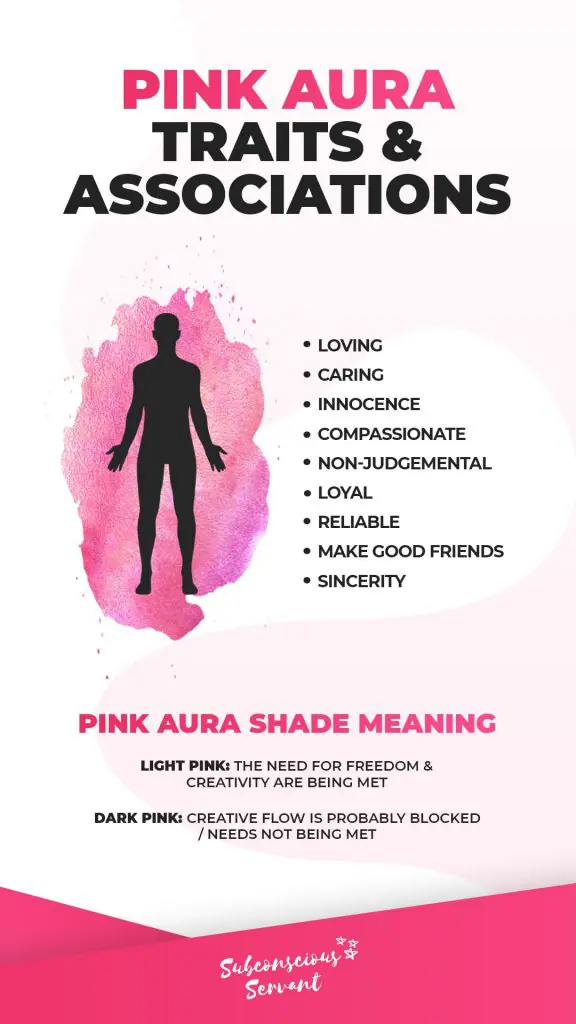 PINK AURA
TRAITS &
ASSOCIATIONS

• LOVING
• CARING
• INNOCENCE
• COMPASSIONATE
• NON-JUDGEMENTAL
• LOYAL
• RELIABLE
• MAKE GOOD FRIENDS
• SINCERITY

PINK AURA SHADE MEANING

LIGHT PINK: THE NEED FOR FREEDOM & CREATIVITY ARE BEING MET

DARK PINK: CREATIVE FLOW IS PROBABLY BLOCKED / NEEDS NOT BEING MET

Subconscious Servant